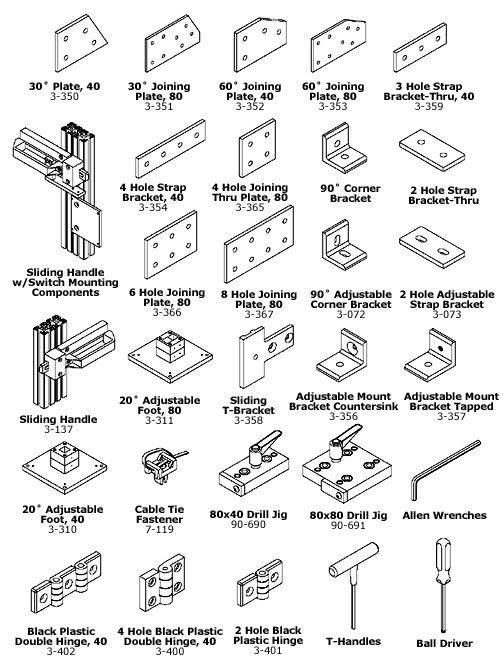 30° Plate, 40
3-350

30° Joining Plate, 80
3-351

60° Joining Plate, 40
3-352

60° Joining Plate, 80
3-353

3 Hole Strap Bracket-Thru, 40
3-359

4 Hole Strap Bracket, 40
3-354

4 Hole Joining Thru Plate, 80
3-365

90° Corner Bracket

2 Hole Strap Bracket-Thru

Sliding Handle w/Switch Mounting Components

6 Hole Joining Plate, 80
3-366

8 Hole Joining Plate, 80
3-367

90° Adjustable Corner Bracket
3-072

2 Hole Adjustable Strap Bracket
3-073

Sliding Handle
3-137

20° Adjustable Foot, 80
3-311

Sliding T-Bracket
3-358

Adjustable Mount Bracket Countersink
3-356

Adjustable Mount Bracket Tapped
3-357

20° Adjustable Foot, 40
3-310

Cable Tie Fastener
7-119

80x40 Drill Jig
90-690

80x80 Drill Jig
90-691

Allen Wrenches

Black Plastic Double Hinge, 40
3-402

4 Hole Black Plastic Double Hinge, 40
3-400

2 Hole Black Plastic Hinge
3-401

T-Handles

Ball Driver