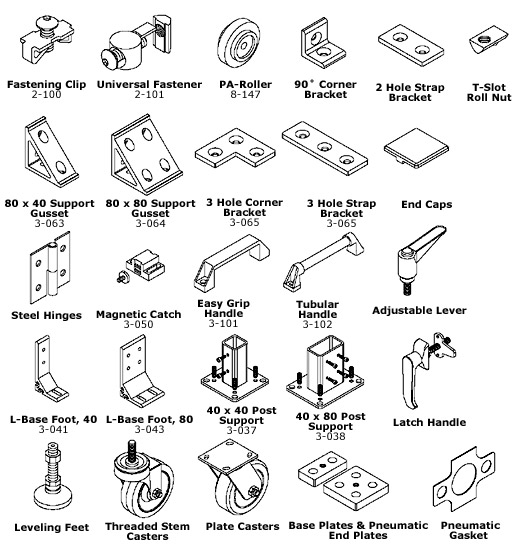 Fastening Clip
2-100

Universal Fastener
2-101

PA-Roller
8-147

90° Corner Bracket

2 Hole Strap Bracket

T-Slot Roll Nut

80 x 40 Support Gusset
3-063

80 x 80 Support Gusset
3-064

3 Hole Corner Bracket
3-065

3 Hole Strap Bracket
3-065

End Caps

Steel Hinges

Magnetic Catch
3-050

Easy Grip Handle
3-101

Tubular Handle
3-102

Adjustable Lever

L-Base Foot, 40
3-041

L-Base Foot, 80
3-043

40 x 40 Post Support
3-037

40 x 80 Post Support
3-038

Latch Handle

Leveling Feet

Threaded Stem Casters

Plate Casters

Base Plates & Pneumatic End Plates

Pneumatic Gasket